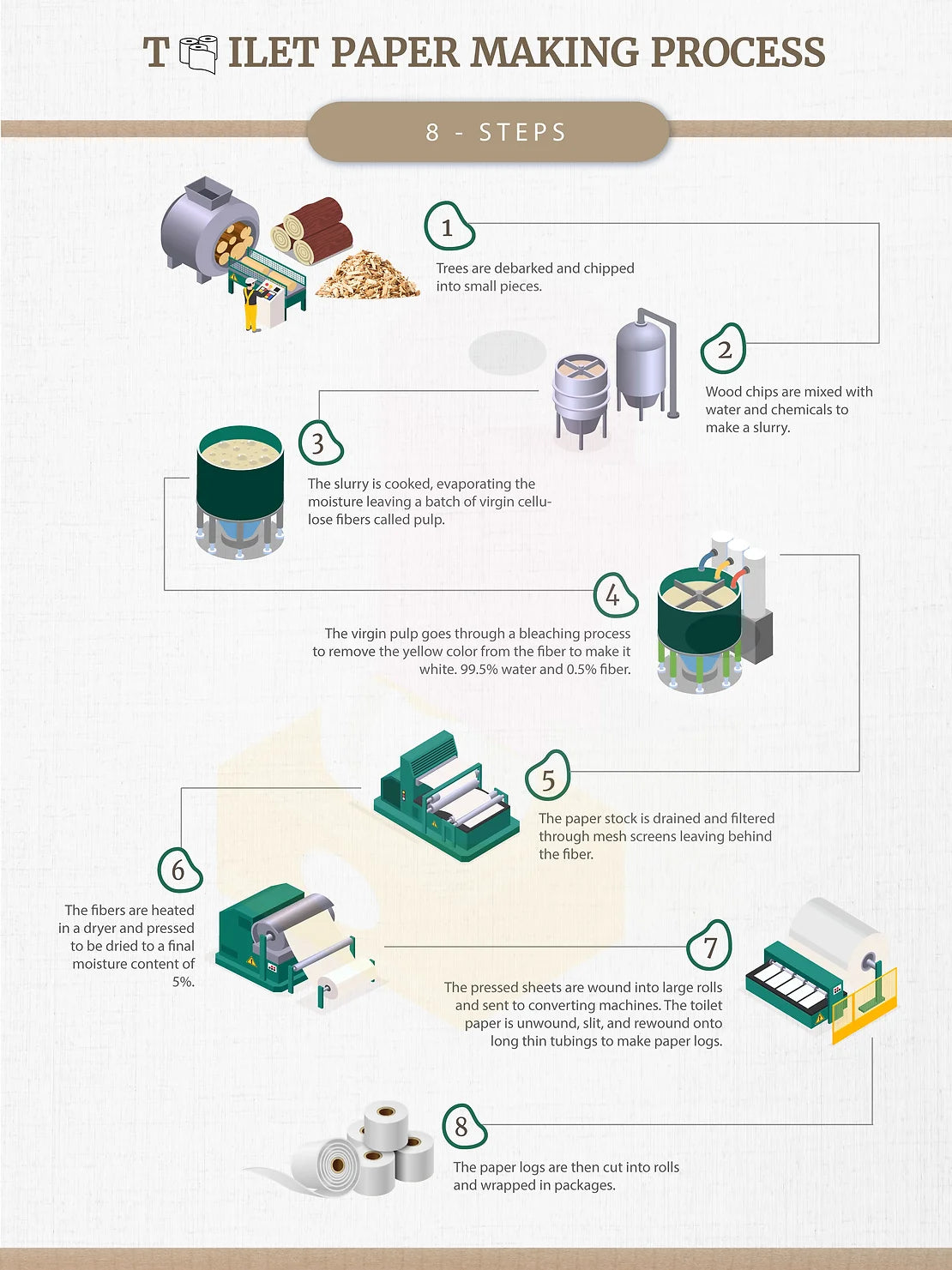 T ILET PAPER MAKING PROCESS

8 - STEPS

1

Trees are debarked and chipped into small pieces.

2

Wood chips are mixed with water and chemicals to make a slurry.

3

The slurry is cooked, evaporating the moisture leaving a batch of virgin cellulose fibers called pulp.

4

The virgin pulp goes through a bleaching process to remove the yellow color from the fiber to make it white. 99.5% water and 0.5% fiber.

5

The paper stock is drained and filtered through mesh screens leaving behind the fiber.

6

The fibers are heated in a dryer and pressed to be dried to a final moisture content of 5%.

7

The pressed sheets are wound into large rolls and sent to converting machines. The toilet paper is unwound, slit, and rewound onto long thin tubings to make paper logs.

8

The paper logs are then cut into rolls and wrapped in packages.