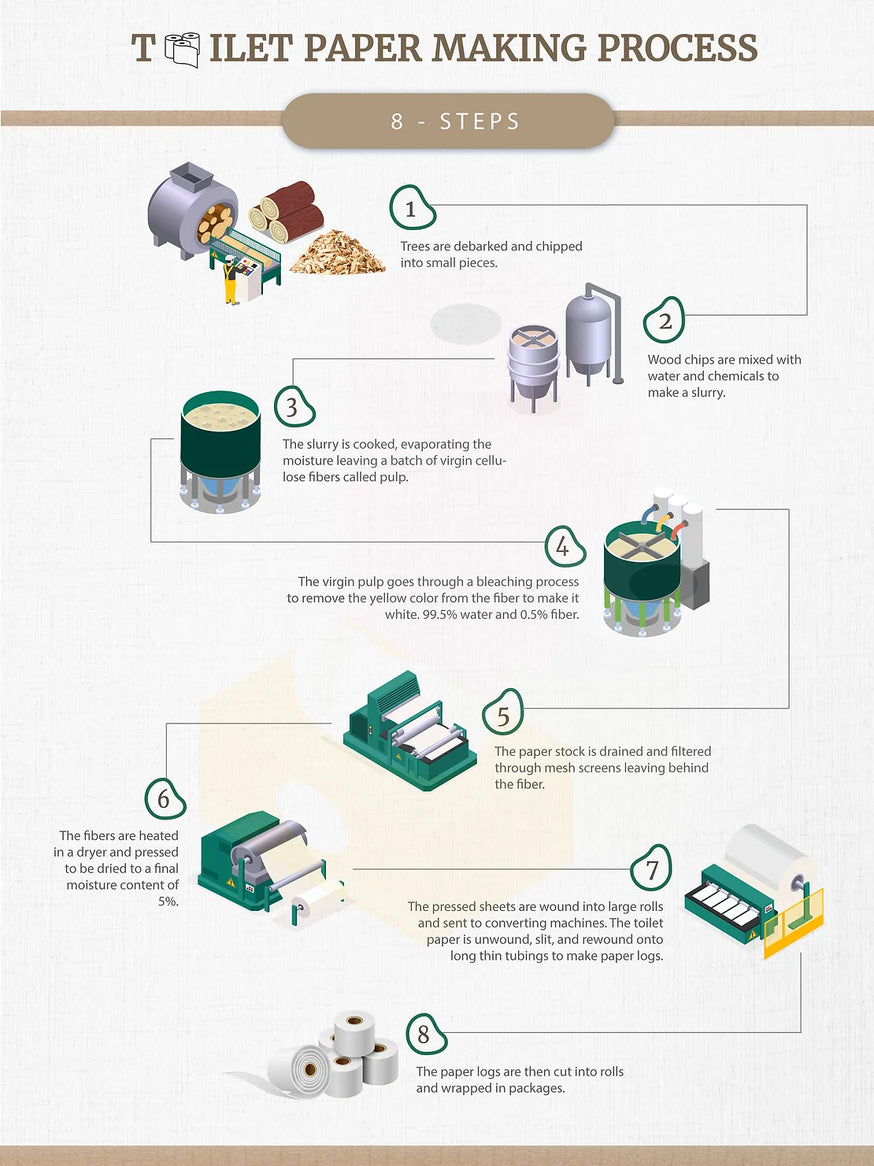 T ILET PAPER MAKING PROCESS

8 - STEPS

1
Trees are debarked and chipped into small pieces.

2
Wood chips are mixed with water and chemicals to make a slurry.

3
The slurry is cooked, evaporating the moisture leaving a batch of virgin cellulose fibers called pulp.

4
The virgin pulp goes through a bleaching process to remove the yellow color from the fiber to make it white. 99.5% water and 0.5% fiber.

5
The paper stock is drained and filtered through mesh screens leaving behind the fiber.

6
The fibers are heated in a dryer and pressed to be dried to a final moisture content of 5%.

7
The pressed sheets are wound into large rolls and sent to converting machines. The toilet paper is unwound, slit, and rewound onto long thin tubings to make paper logs.

8
The paper logs are then cut into rolls and wrapped in packages.